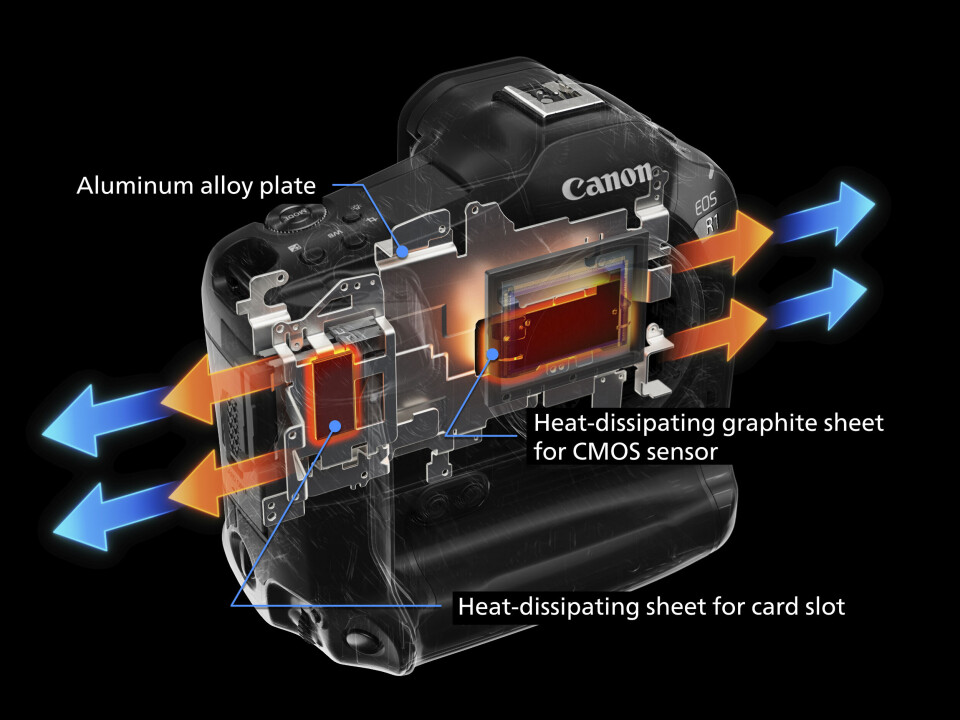 Aluminum alloy plate

Canon

EOS R1

Heat-dissipating graphite sheet for CMOS sensor

Heat-dissipating sheet for card slot